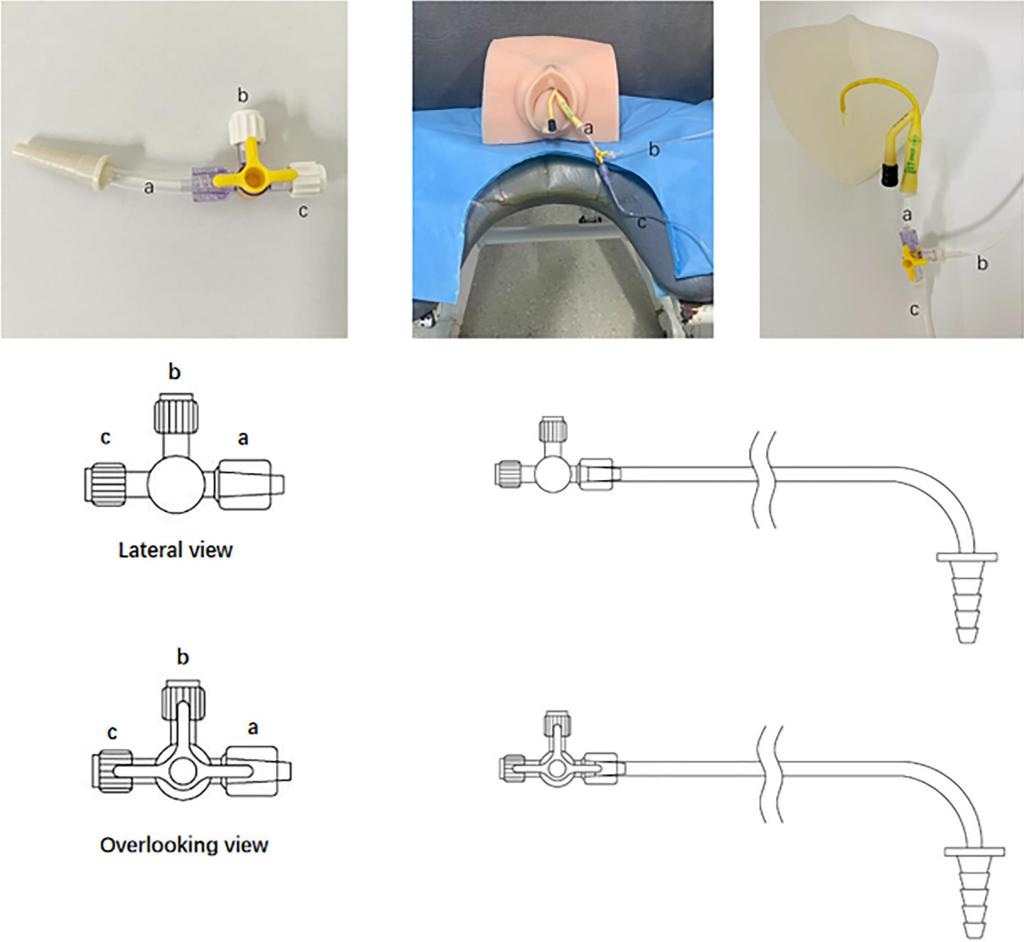 b
a
c

a
b
c

a
b
c

b
c
a

Lateral view

b
c
a

Overlooking view